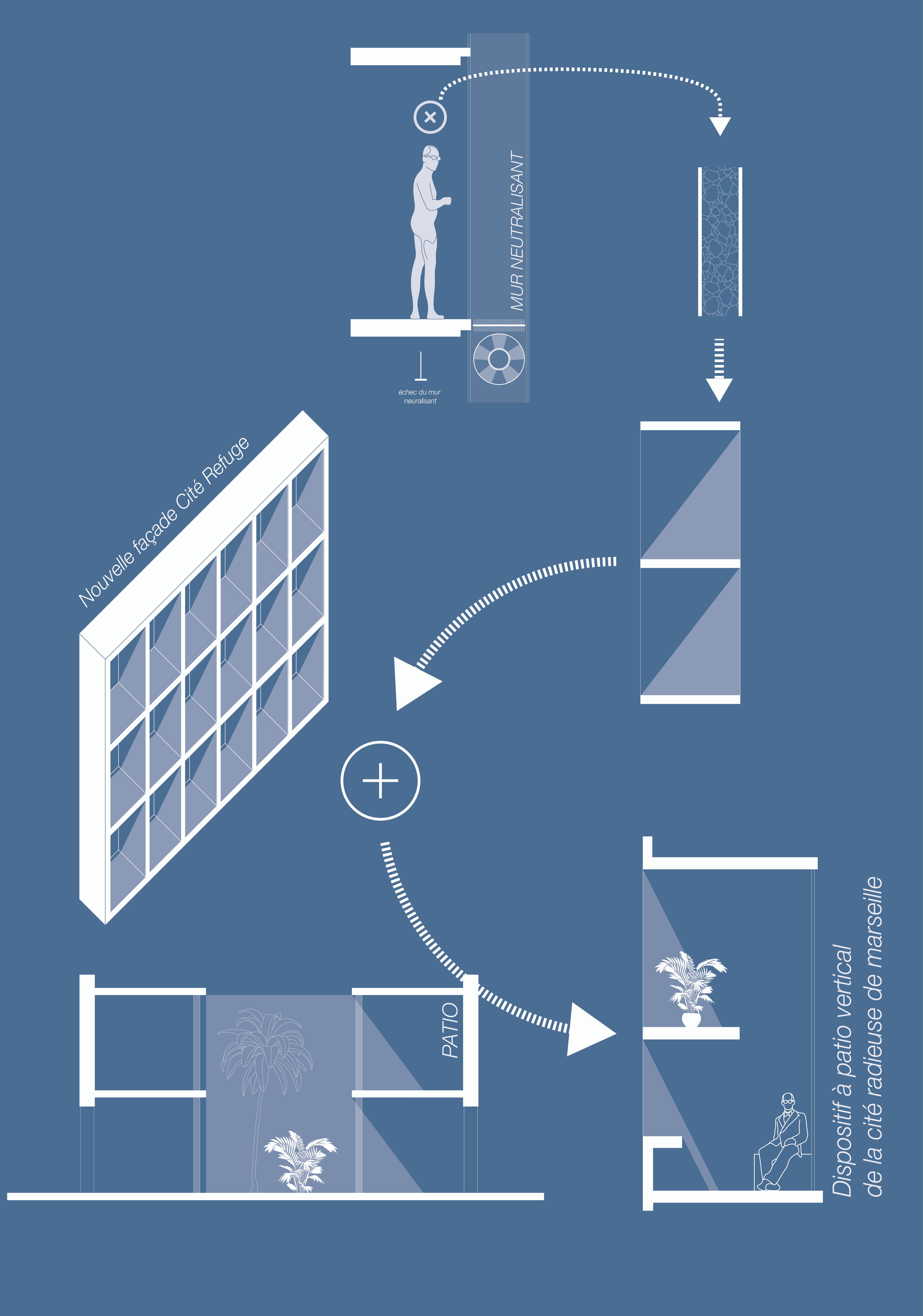 MUR NEUTRALISANT

échec du mur neuralisant

Nouvelle façade Cité Refuge

PATIO

Dispositif à patio vertical de la cité radieuse de marseille